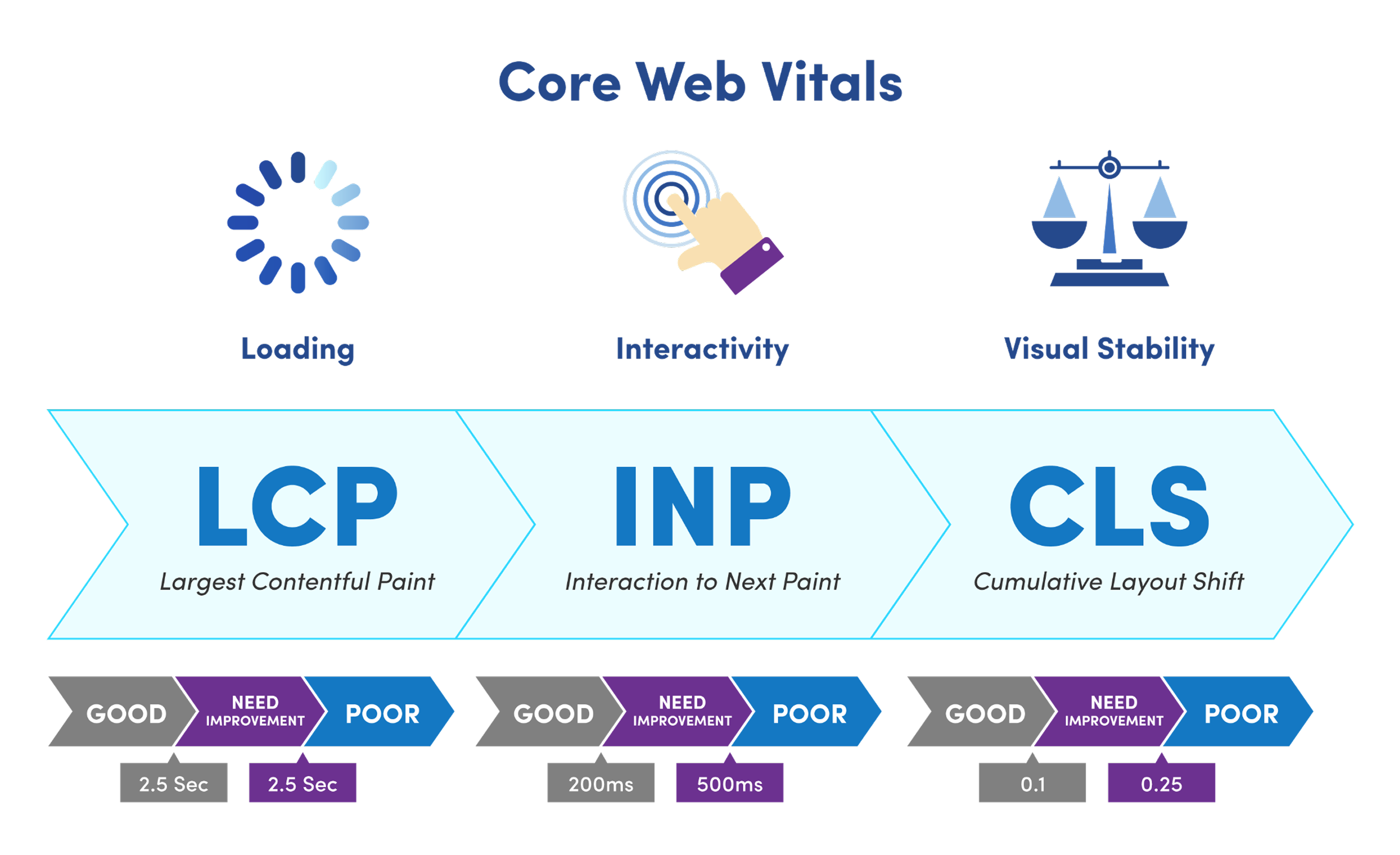 Core Web Vitals

Loading

Interactivity

Visual Stability

LCP
Largest Contentful Paint

INP
Interaction to Next Paint

CLS
Cumulative Layout Shift

GOOD
NEED IMPROVEMENT
POOR
2.5 Sec
2.5 Sec

GOOD
NEED IMPROVEMENT
POOR
200ms
500ms

GOOD
NEED IMPROVEMENT
POOR
0.1
0.25